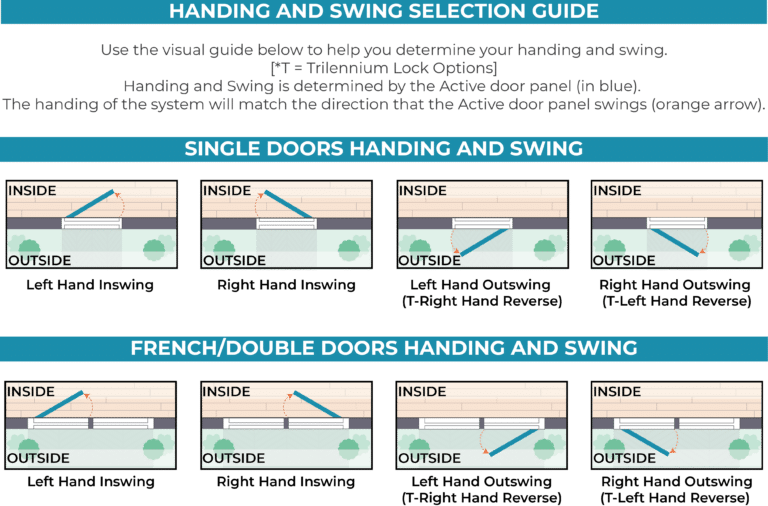 HANDING AND SWING SELECTION GUIDE

Use the visual guide below to help you determine your handing and swing.
[*T = Trilennium Lock Options]
Handing and Swing is determined by the Active door panel (in blue).
The handing of the system will match the direction that the Active door panel swings (orange arrow).

SINGLE DOORS HANDING AND SWING

INSIDE
OUTSIDE
Left Hand Inswing

INSIDE
OUTSIDE
Right Hand Inswing

INSIDE
OUTSIDE
Left Hand Outswing
(T-Right Hand Reverse)

INSIDE
OUTSIDE
Right Hand Outswing
(T-Left Hand Reverse)

FRENCH/DOUBLE DOORS HANDING AND SWING

INSIDE
OUTSIDE
Left Hand Inswing

INSIDE
OUTSIDE
Right Hand Inswing

INSIDE
OUTSIDE
Left Hand Outswing
(T-Right Hand Reverse)

INSIDE
OUTSIDE
Right Hand Outswing
(T-Left Hand Reverse)