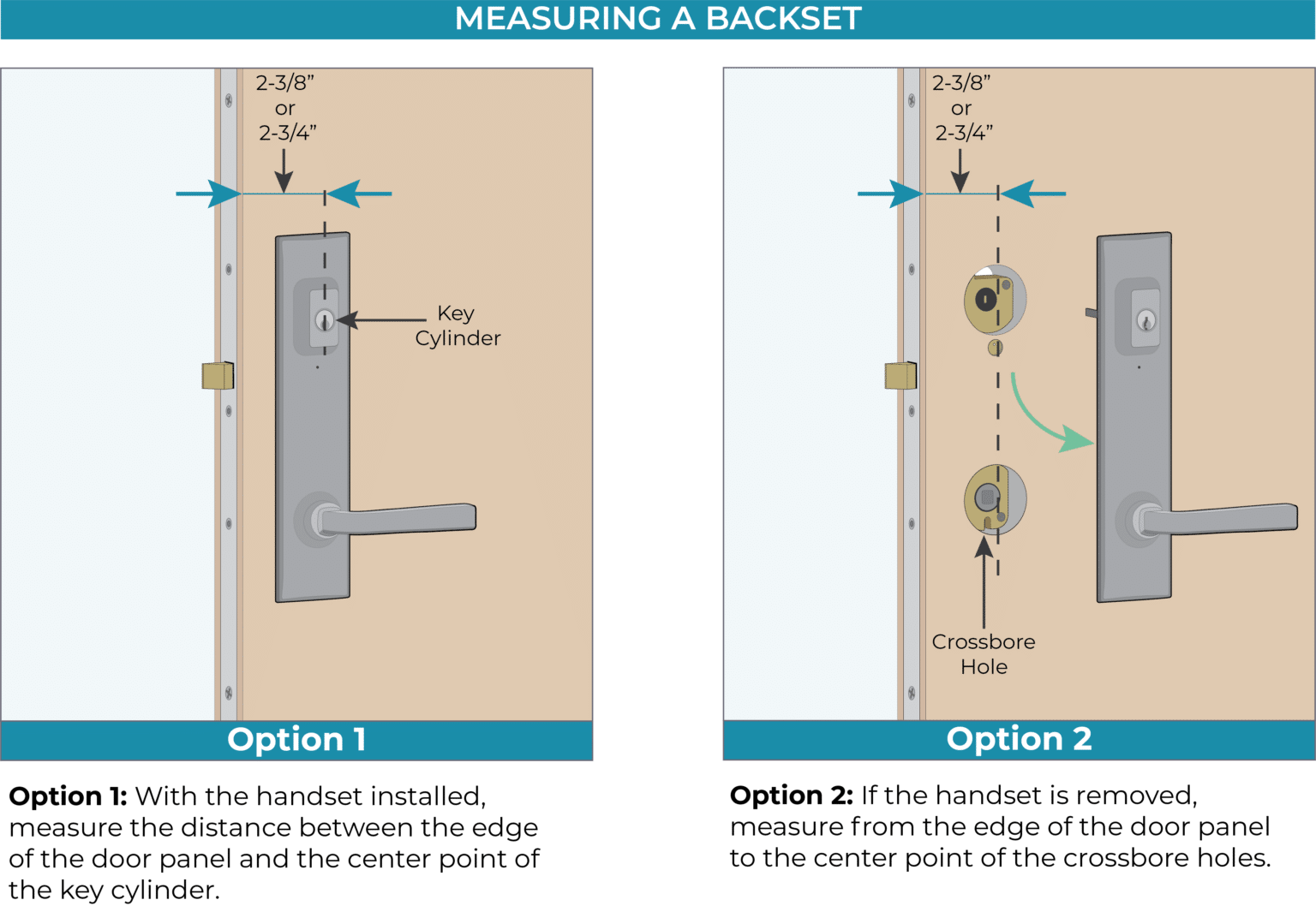 MEASURING A BACKSET

2-3/8"
or
2-3/4"

Key
Cylinder

Option 1

Option 1: With the handset installed, measure the distance between the edge of the door panel and the center point of the key cylinder.

2-3/8"
or
2-3/4"

Crossbore
Hole

Option 2

Option 2: If the handset is removed, measure from the edge of the door panel to the center point of the crossbore holes.